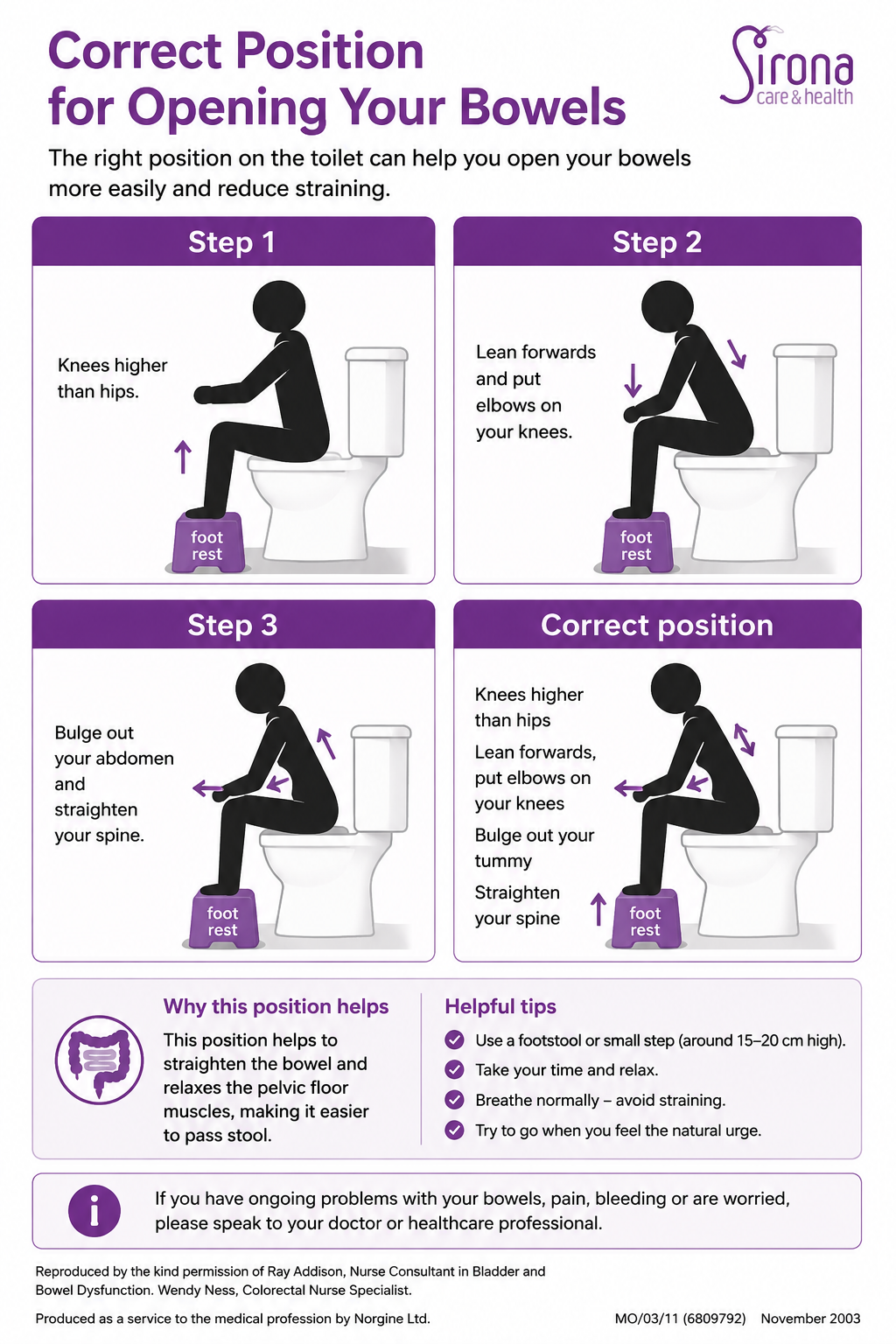 Correct Position for Opening Your Bowels

Sirona care & health

The right position on the toilet can help you open your bowels more easily and reduce straining.

Step 1

Knees higher than hips.

foot rest

Step 2

Lean forwards and put elbows on your knees.

foot rest

Step 3

Bulge out your abdomen and straighten your spine.

foot rest

Correct position

Knees higher than hips

Lean forwards, put elbows on your knees

Bulge out your tummy

Straighten your spine

foot rest

Why this position helps

This position helps to straighten the bowel and relaxes the pelvic floor muscles, making it easier to pass stool.

Helpful tips

Use a footstool or small step (around 15–20 cm high).

Take your time and relax.

Breathe normally – avoid straining.

Try to go when you feel the natural urge.

i

If you have ongoing problems with your bowels, pain, bleeding or are worried, please speak to your doctor or healthcare professional.

Reproduced by the kind permission of Ray Addison, Nurse Consultant in Bladder and Bowel Dysfunction. Wendy Ness, Colorectal Nurse Specialist.

Produced as a service to the medical profession by Norgine Ltd.

MO/03/11 (6809792) November 2003