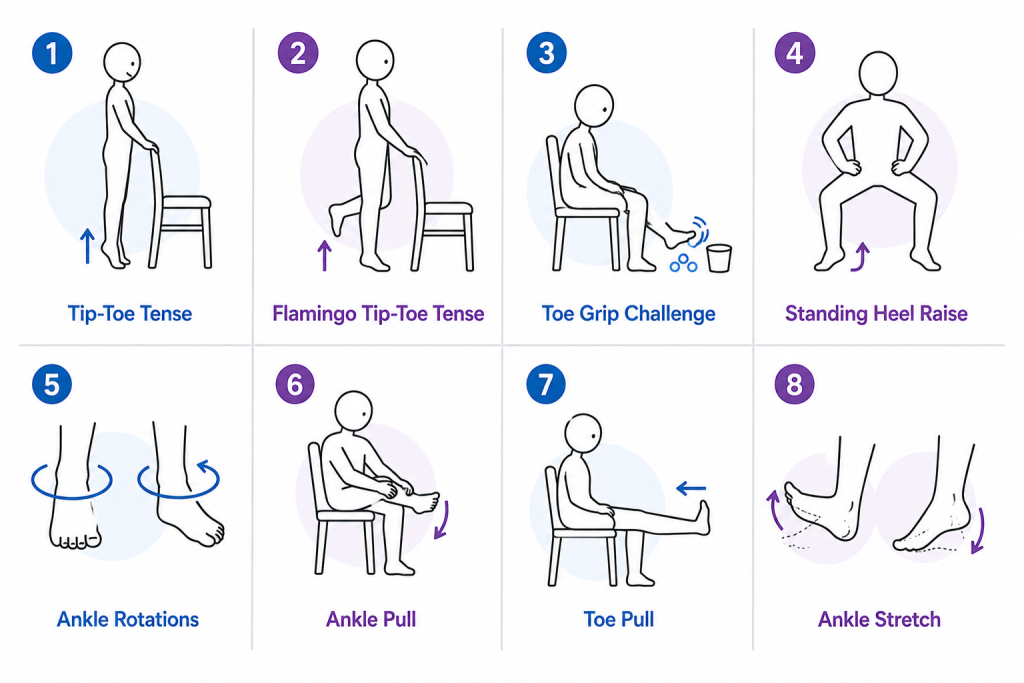 1
Tip-Toe Tense

2
Flamingo Tip-Toe Tense

3
Toe Grip Challenge

4
Standing Heel Raise

5
Ankle Rotations

6
Ankle Pull

7
Toe Pull

8
Ankle Stretch