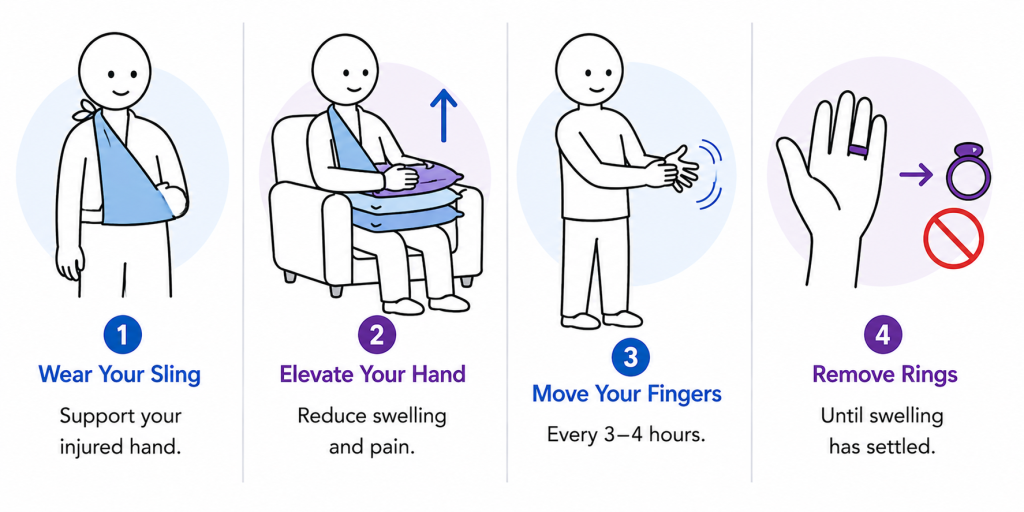 1
Wear Your Sling
Support your injured hand.

2
Elevate Your Hand
Reduce swelling and pain.

3
Move Your Fingers
Every 3–4 hours.

4
Remove Rings
Until swelling has settled.