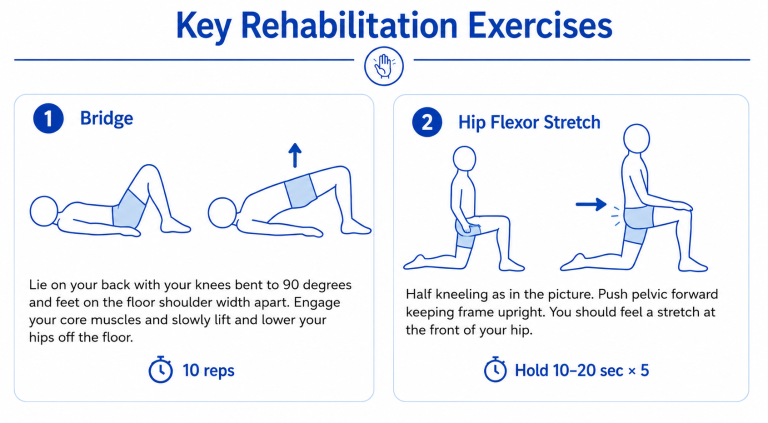 Key Rehabilitation Exercises

1 Bridge

Lie on your back with your knees bent to 90 degrees and feet on the floor shoulder width apart. Engage your core muscles and slowly lift and lower your hips off the floor.

10 reps

2 Hip Flexor Stretch

Half kneeling as in the picture. Push pelvic forward keeping frame upright. You should feel a stretch at the front of your hip.

Hold 10–20 sec × 5