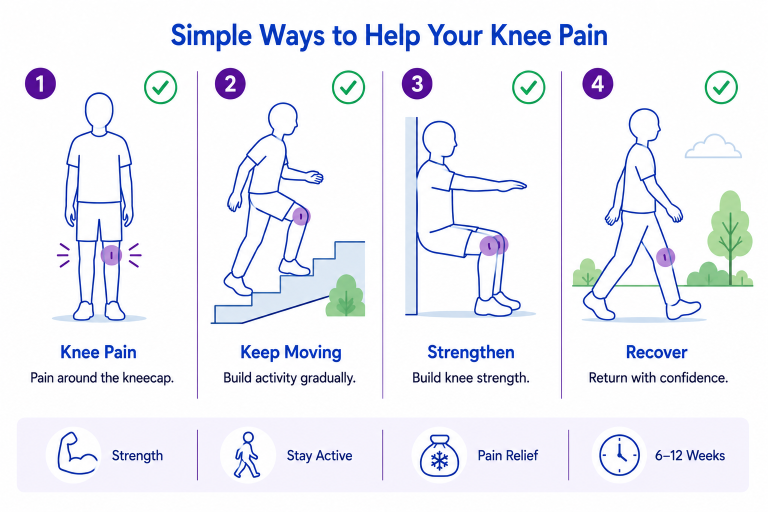 Simple Ways to Help Your Knee Pain

1

Knee Pain

Pain around the kneecap.

2

Keep Moving

Build activity gradually.

3

Strengthen

Build knee strength.

4

Recover

Return with confidence.

Strength

Stay Active

Pain Relief

6–12 Weeks